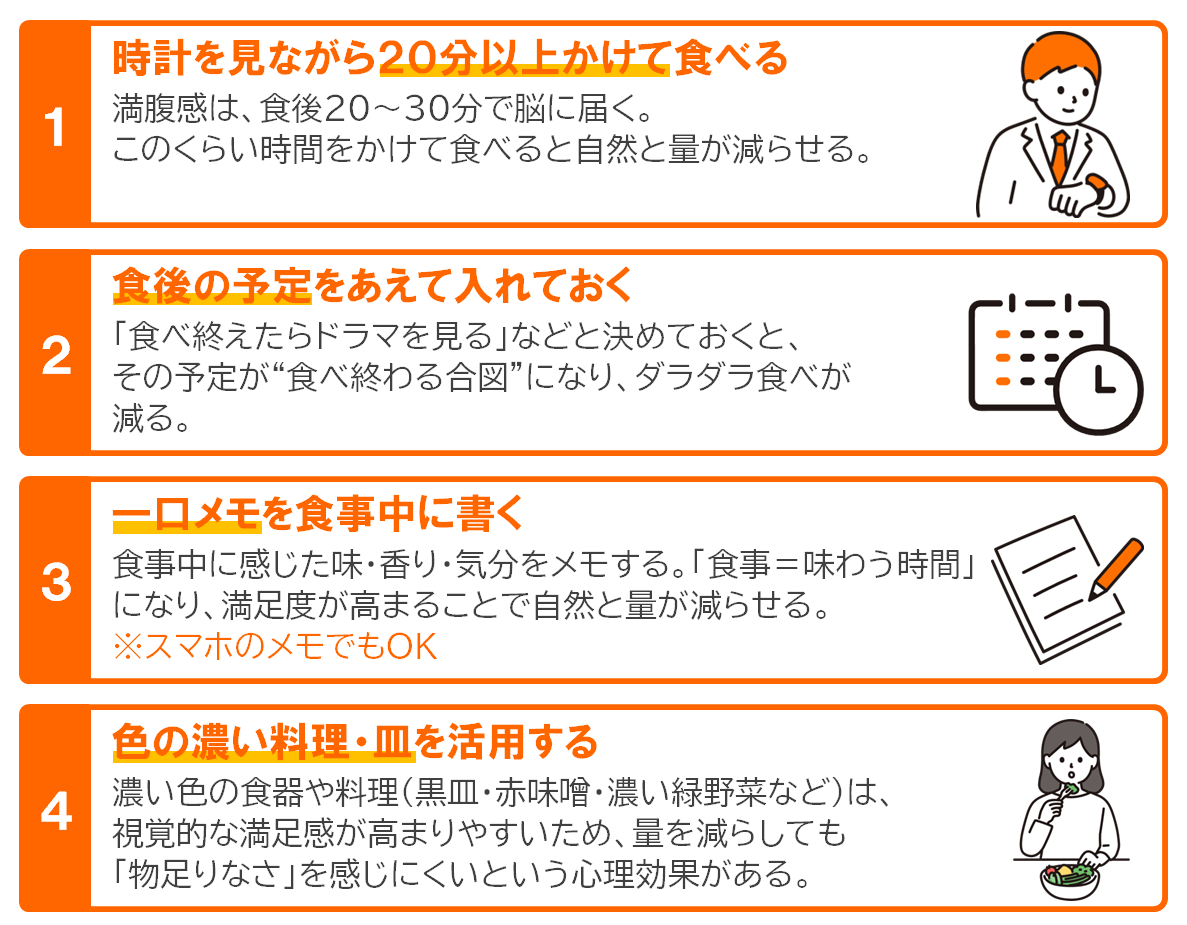 1

時計を見ながら20分以上かけて食べる

満腹感は、食後20～30分で脳に届く。このくらい時間をかけて食べると自然と量が減らせる。

2

食後の予定をあえて入れておく

「食べ終えたらドラマを見る」などと決めておくと、その予定が“食べ終わる合図”になり、ダラダラ食べが減る。

3

一口メモを食事中に書く

食事中に感じた味・香り・気分をメモする。「食事＝味わう時間」になり、満足度が高まることで自然と量が減らせる。
※スマホのメモでもOK

4

色の濃い料理・皿を活用する

濃い色の食器や料理（黒皿・赤味噌・濃い緑野菜など）は、視覚的な満足感が高まりやすいため、量を減らしても「物足りなさ」を感じにくいという心理効果がある。