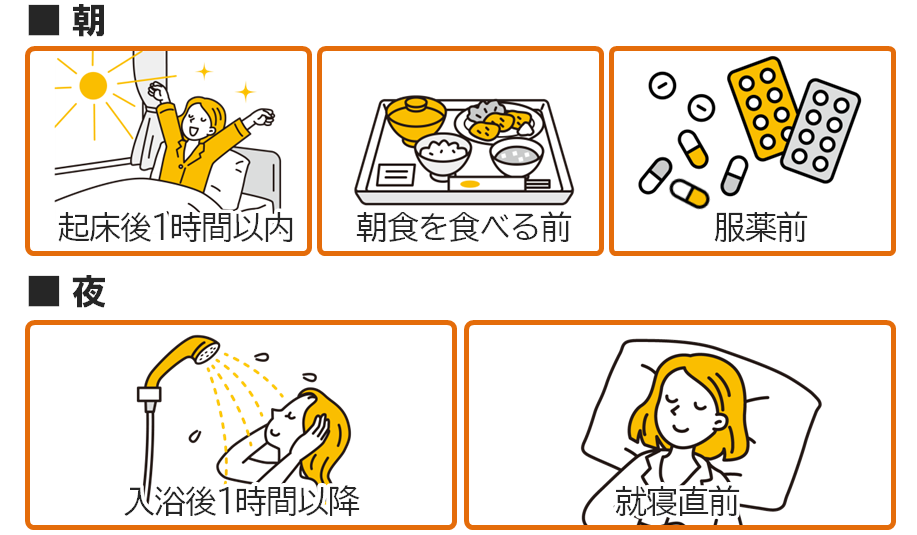 ■ 朝

起床後1時間以内

朝食を食べる前

服薬前

■ 夜

入浴後1時間以降

就寝直前